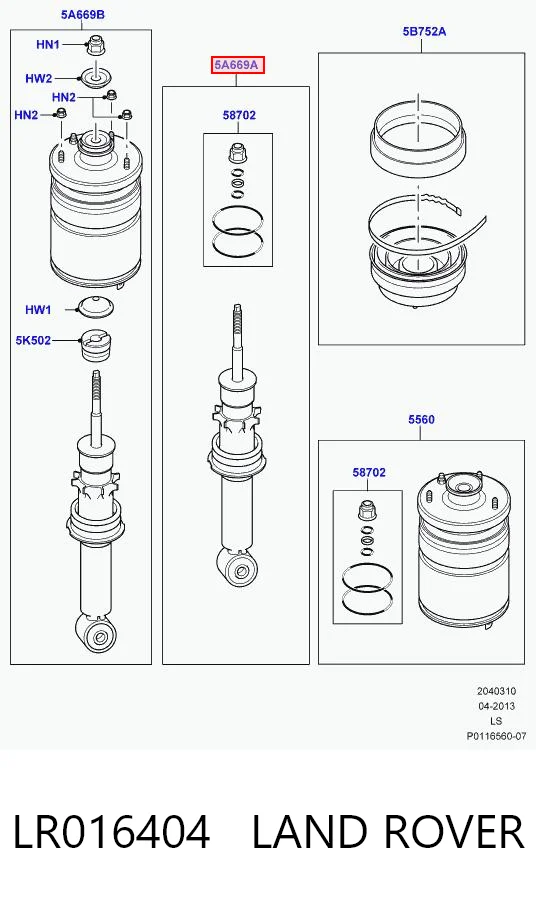 5A669B

HN1

HW2

HN2

HN2

HW1

5K502

5A669A

58702

5B752A

5560

58702

2040310
04-2013
LS
P0116560-07

LR016404 LAND ROVER