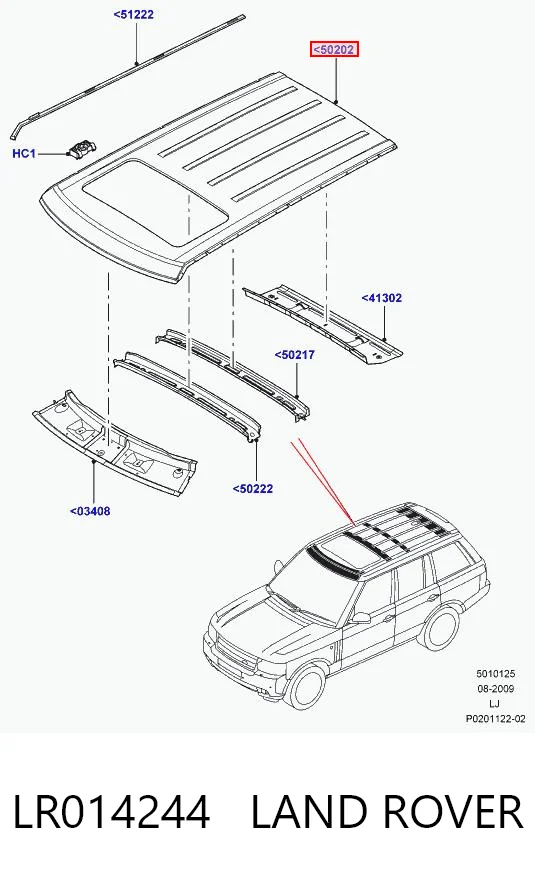 <51222

<50202

HC1

<41302

<50217

<50222

<03408

5010125
08-2009
LJ
P0201122-02

LR014244 LAND ROVER