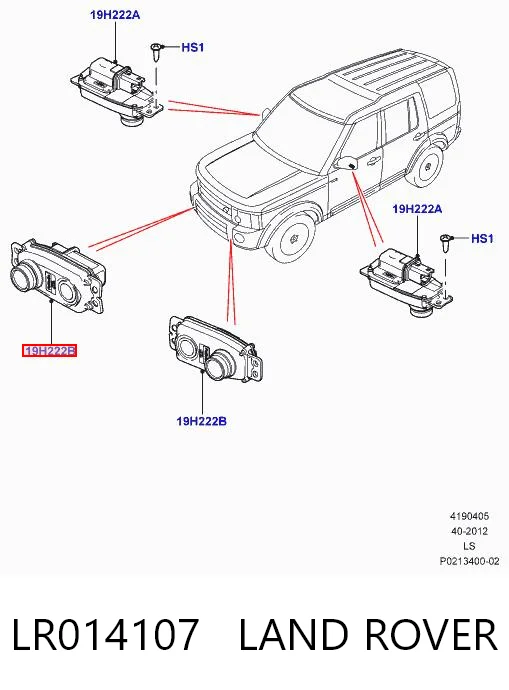 19H222A

HS1

19H222A

HS1

19H222B

19H222B

4190405
40-2012
LS
P0213400-02

LR014107 LAND ROVER