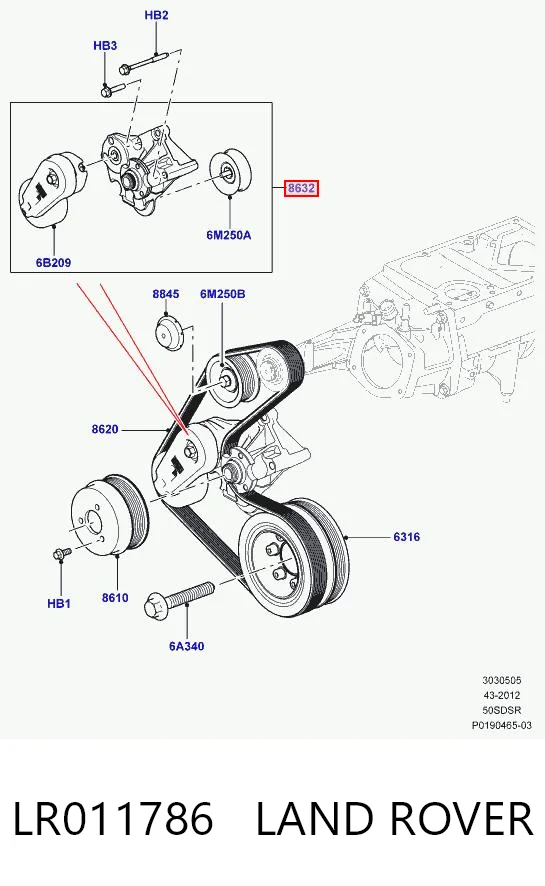 HB2
HB3
8632
6M250A
6B209
8845
6M250B
8620
6316
HB1
8610
6A340
3030505
43-2012
50SDSR
P0190465-03

LR011786 LAND ROVER