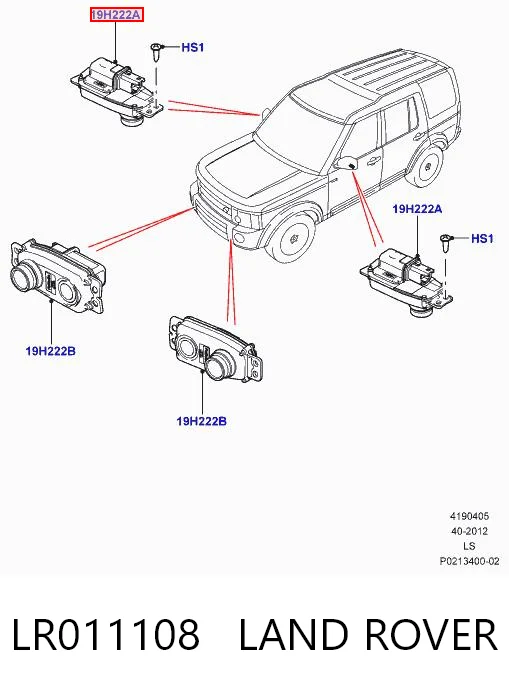 19H222A

HS1

19H222A

HS1

19H222B

19H222B

4190405
40-2012
LS
P0213400-02

LR011108 LAND ROVER