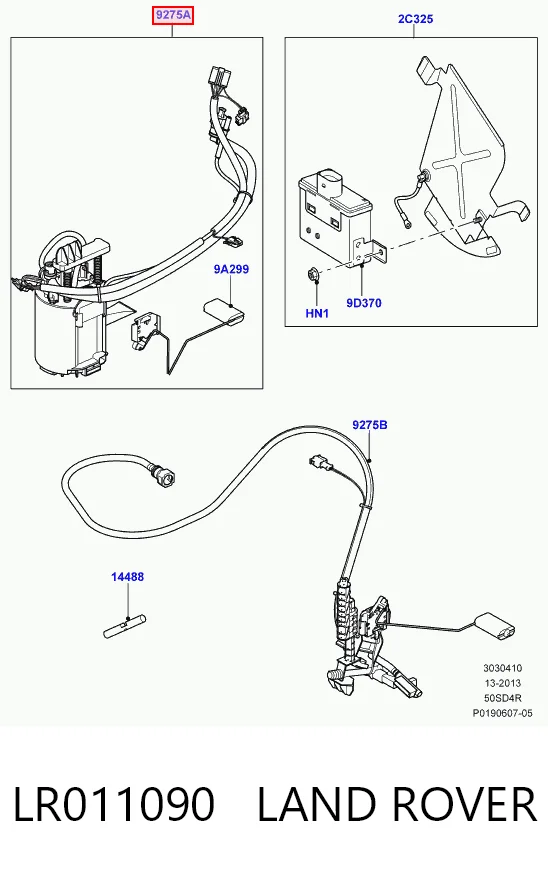 9275A

2C325

9A299

HN1

9D370

9275B

14488

3030410
13-2013
50SD4R
P0190607-05

LR011090 LAND ROVER