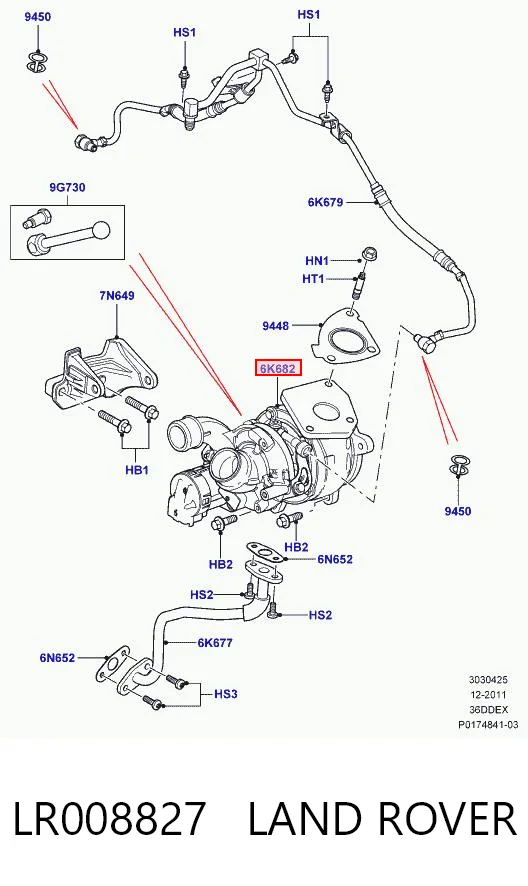 9450

HS1

HS1

9G730

6K679

HN1

HT1

7N649

9448

6K682

HB1

9450

HB2

HB2

6N652

HS2

HS2

6K677

6N652

HS3

3030425
12-2011
36DDEX
P0174841-03

LR008827 LAND ROVER