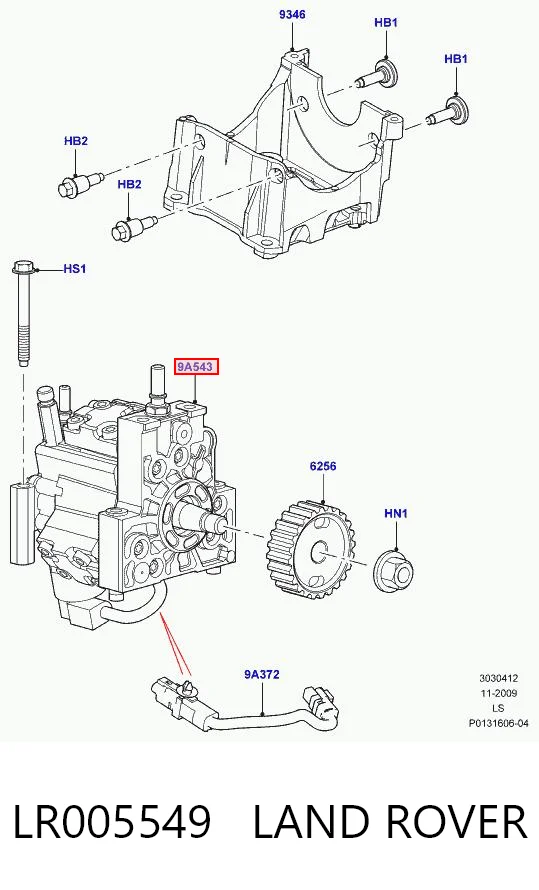 9346

HB1

HB1

HB2

HB2

HS1

9A543

6256

HN1

9A372

3030412
11-2009
LS
P0131606-04

LR005549 LAND ROVER