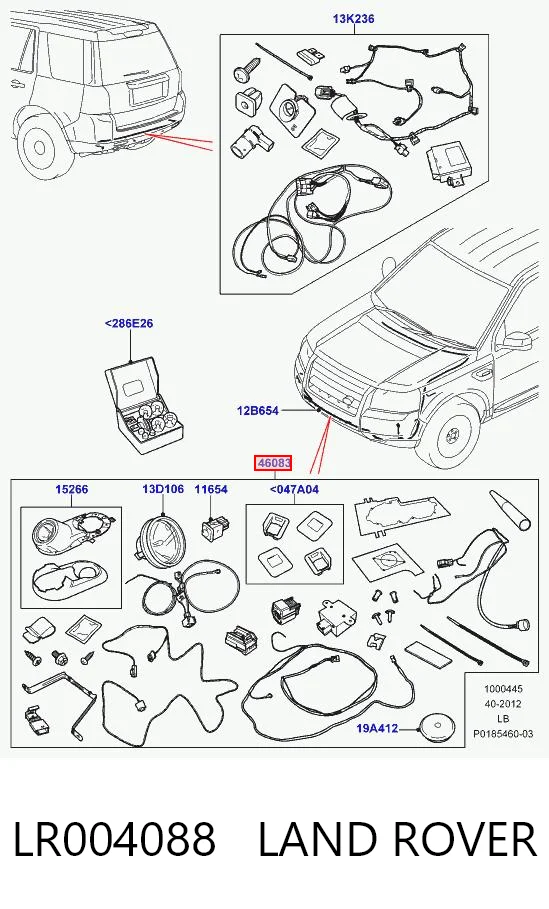 13K236

<286E26

12B654

46083

15266

13D106

11654

<047A04

19A412

1000445
40-2012
LB
P0185460-03

LR004088 LAND ROVER