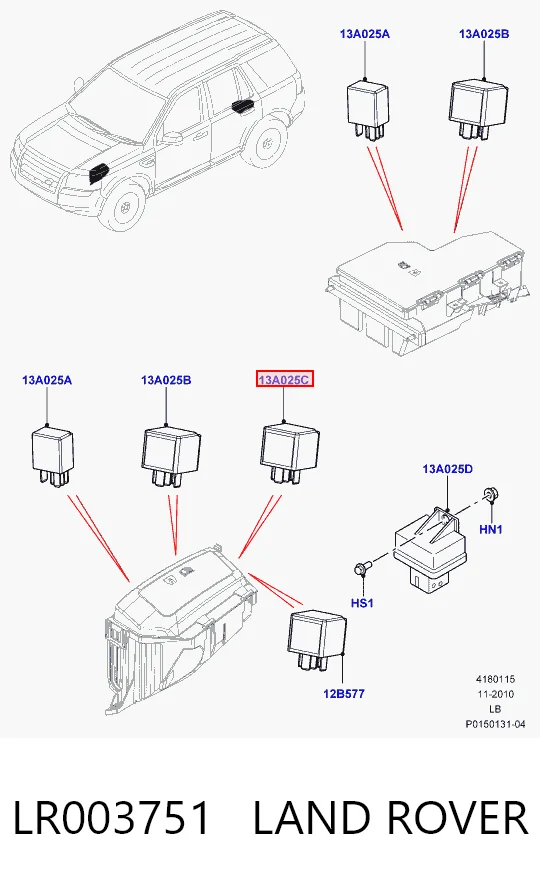 13A025A
13A025B

13A025A
13A025B
13A025C

13A025D
HN1
HS1
12B577

4180115
11-2010
LB
P0150131-04

LR003751 LAND ROVER