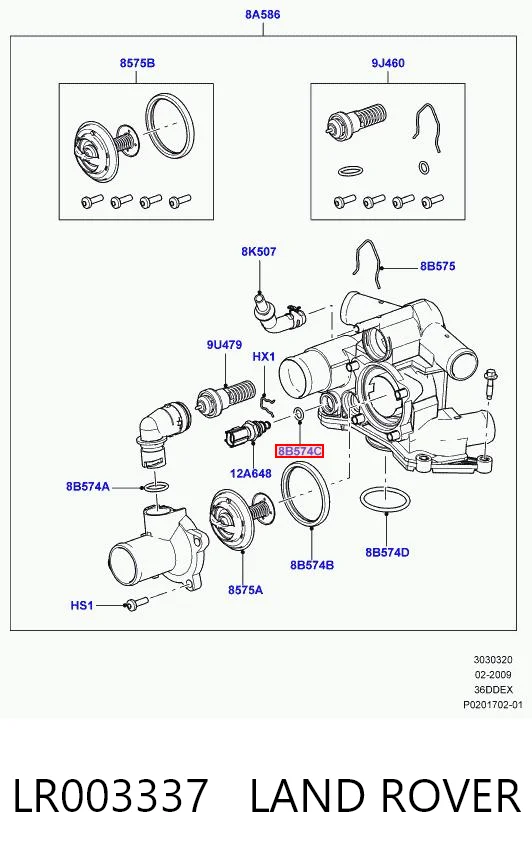 8A586

8575B

9J460

8K507

8B575

9U479

HX1

8B574C

12A648

8B574A

8B574B

8B574D

8575A

HS1

3030320
02-2009
36DDEX
P0201702-01

LR003337 LAND ROVER