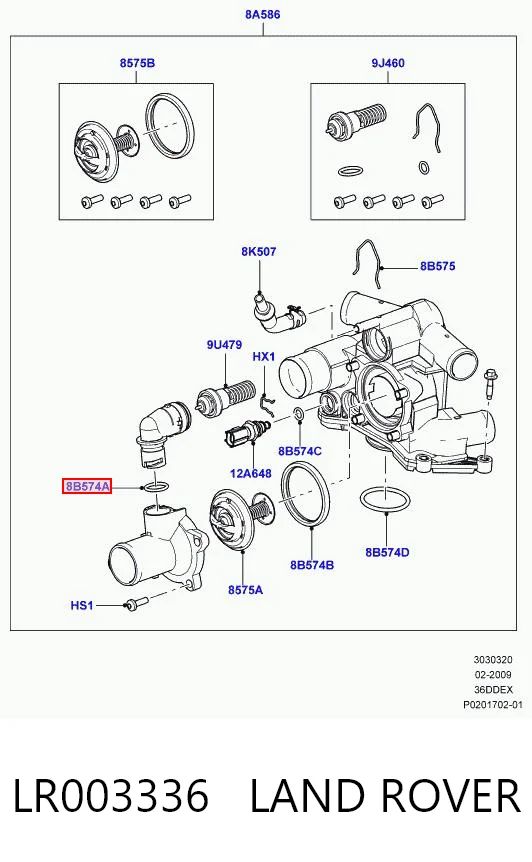 8A586

8575B

9J460

8K507

8B575

9U479

HX1

8B574C

12A648

8B574A

8B574B

8B574D

8575A

HS1

3030320
02-2009
36DDEX
P0201702-01

LR003336 LAND ROVER