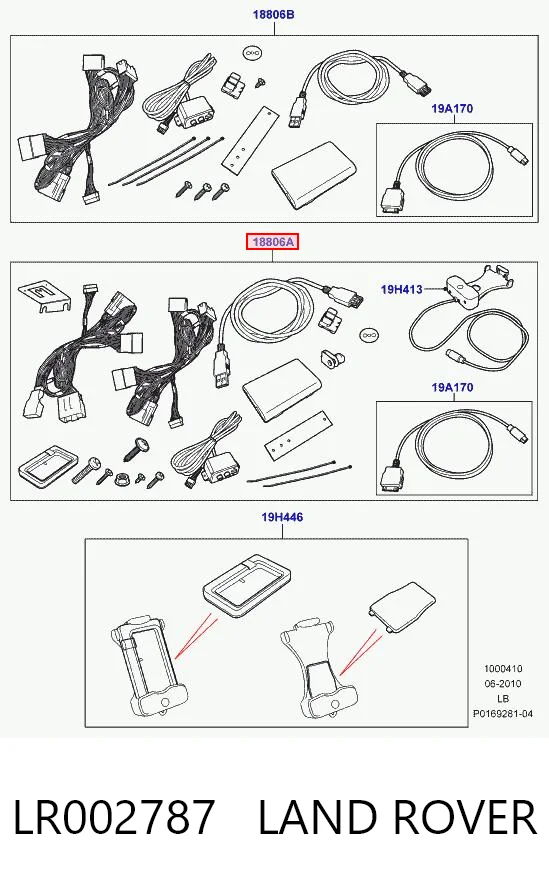 18806B

19A170

18806A

19H413

19A170

19H446

1000410
06-2010
LB
P0169281-04

LR002787 LAND ROVER