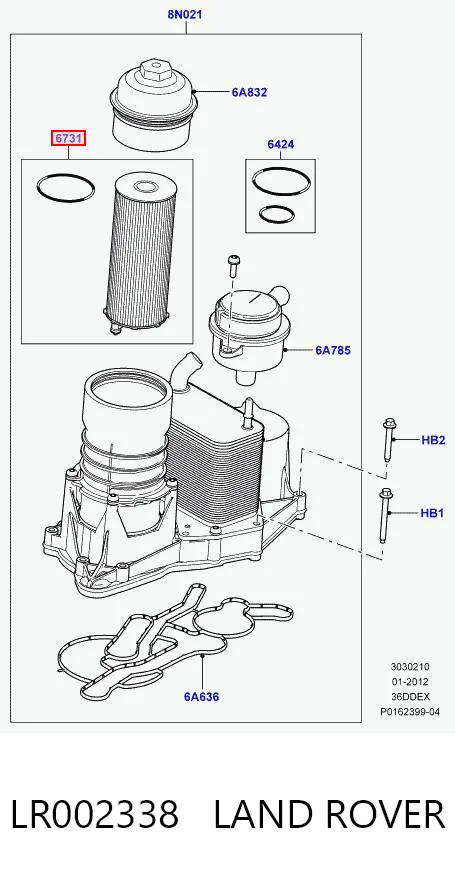 8N021

6A832

6731

6424

6A785

HB2

HB1

6A636

3030210
01-2012
36DDEX
P0162399-04

LR002338 LAND ROVER