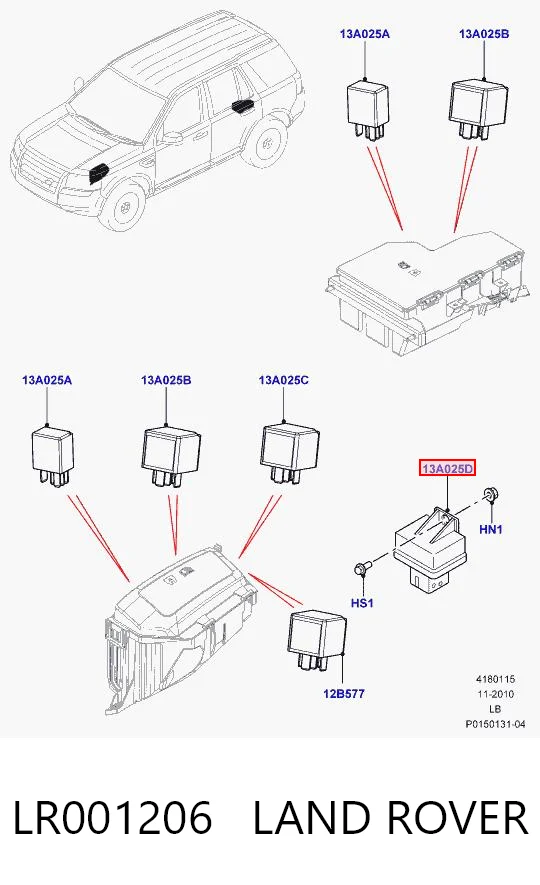 13A025A
13A025B

13A025A
13A025B
13A025C

13A025D
HN1
HS1
12B577

4180115
11-2010
LB
P0150131-04

LR001206 LAND ROVER