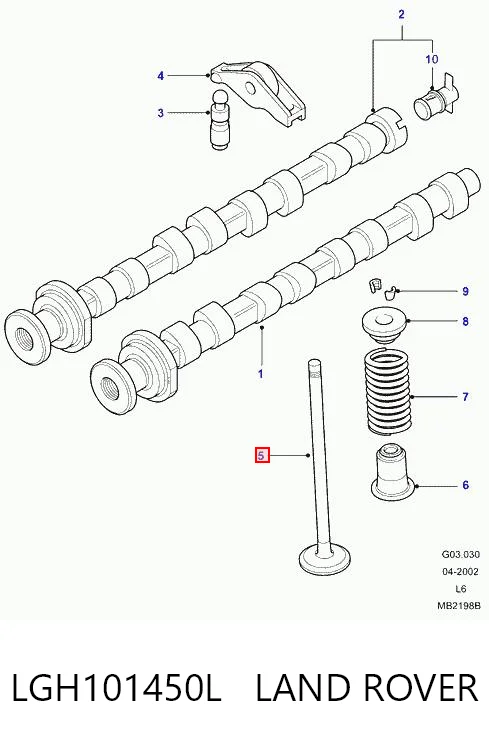 2
10
4
3
9
8
1
7
5
6
G03.030
04-2002
L6
MB2198B

LGH101450L LAND ROVER