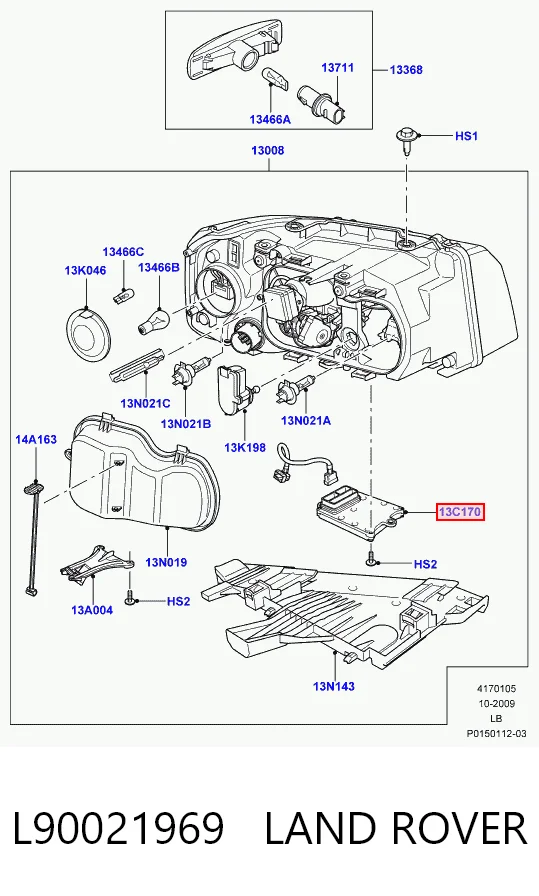 13711
13368
13466A
HS1
13008
13466C
13K046
13466B
13N021C
13N021B
13K198
13N021A
14A163
13C170
13N019
HS2
13A004
HS2
13N143
4170105
10-2009
LB
P0150112-03

L90021969 LAND ROVER