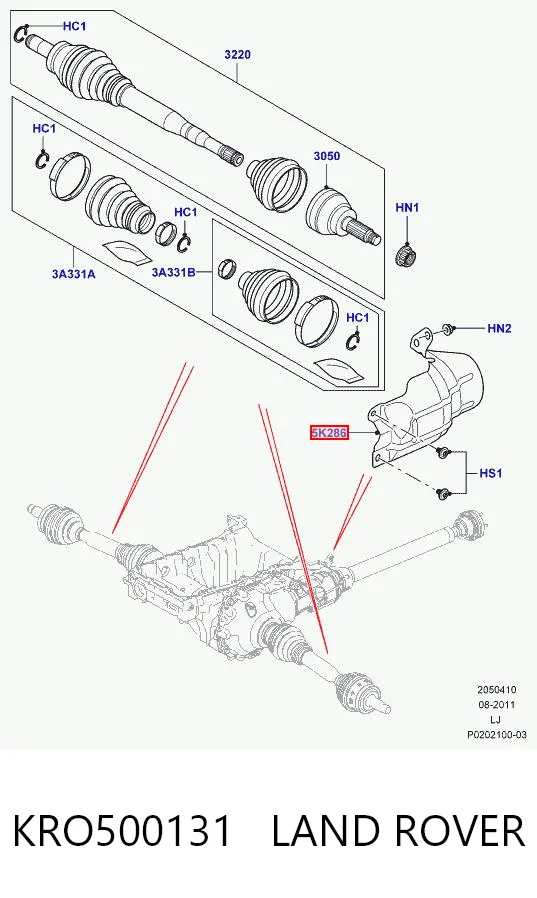 HC1
3220
HC1
3050
HC1
HN1
3A331A
3A331B
HC1
HN2
5K286
HS1
2050410
08-2011
LJ
P0202100-03

KRO500131 LAND ROVER