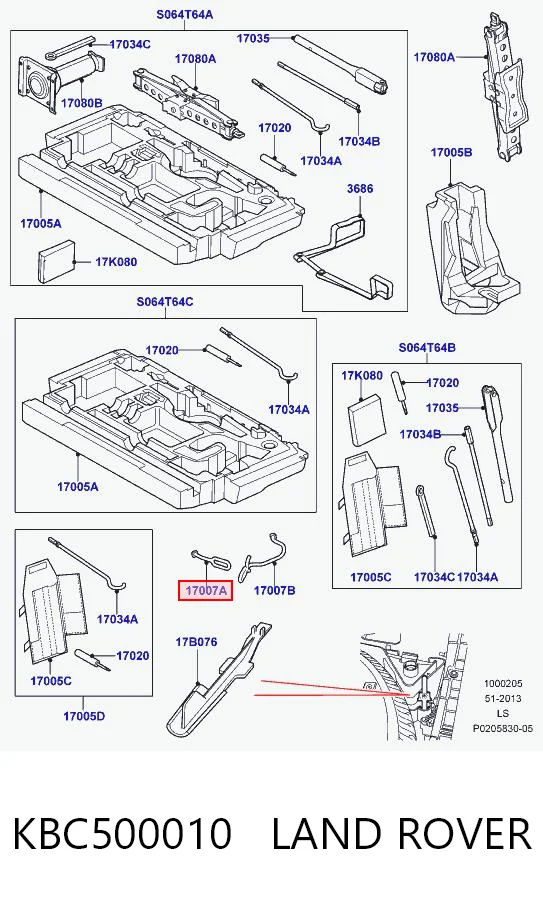 S064T64A

17034C

17035

17080A

17080A

17080B

17020

17034B

17034A

17005B

3686

17005A

17K080

S064T64C

17020

17034A

17005A

S064T64B

17K080

17020

17035

17034B

17005C

17034C

17034A

17007A

17007B

17034A

17020

17005C

17005D

17B076

1000205
51-2013
LS
P0205830-05

KBC500010 LAND ROVER