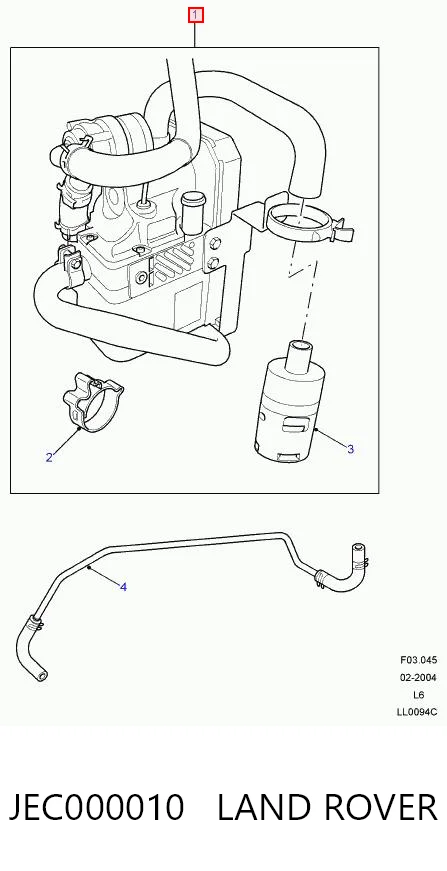 1

2

3

4

F03.045
02-2004
L6
LL0094C

JEC000010 LAND ROVER