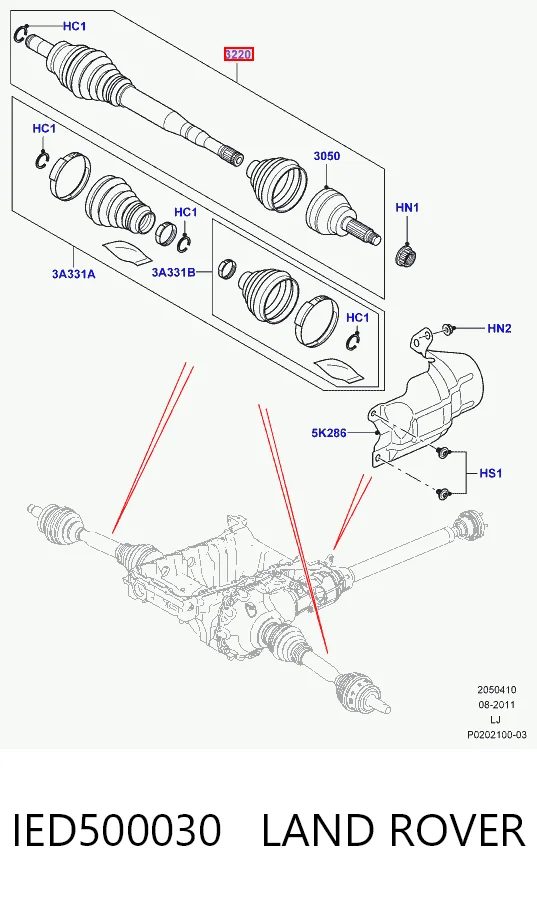 HC1

3220

HC1

3050

HC1

HN1

3A331A

3A331B

HC1

HN2

5K286

HS1

2050410
08-2011
LJ
P0202100-03

IED500030 LAND ROVER