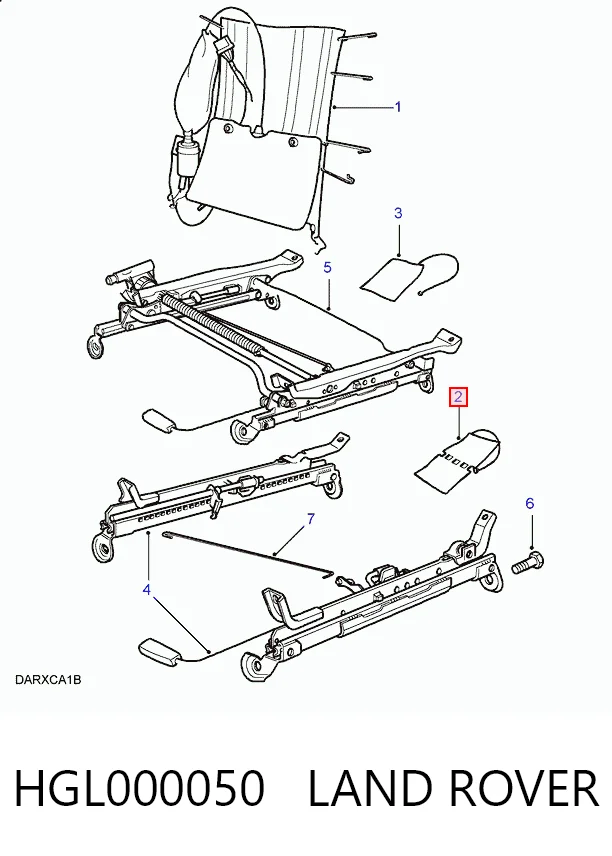 1
3
5
2
6
7
4
DARXCA1B

HGL000050 LAND ROVER