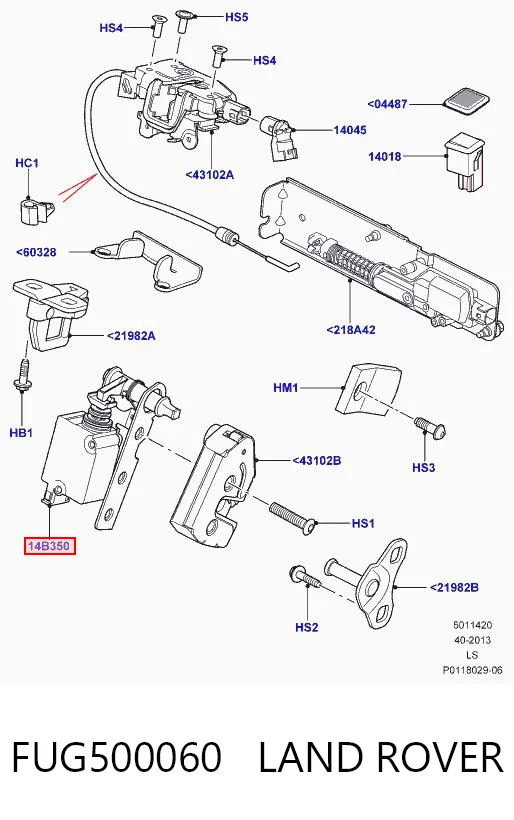 HS4
HS5
HS4
<04487
14045
14018
HC1
<43102A
<60328
<218A42
<21982A
HM1
HB1
HS3
<43102B
HS1
14B350
<21982B
HS2
5011420
40-2013
LS
P0118029-06

FUG500060 LAND ROVER