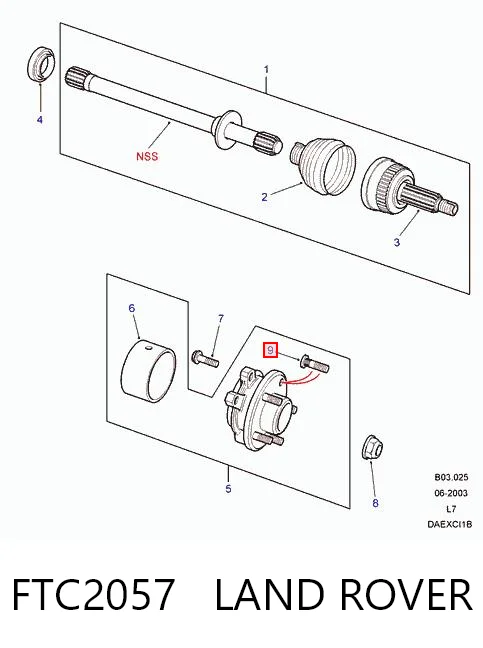 1
4
NSS
2
3
6
7
9
5
8
B03.025
06-2003
L7
DAEXCI1B

FTC2057 LAND ROVER