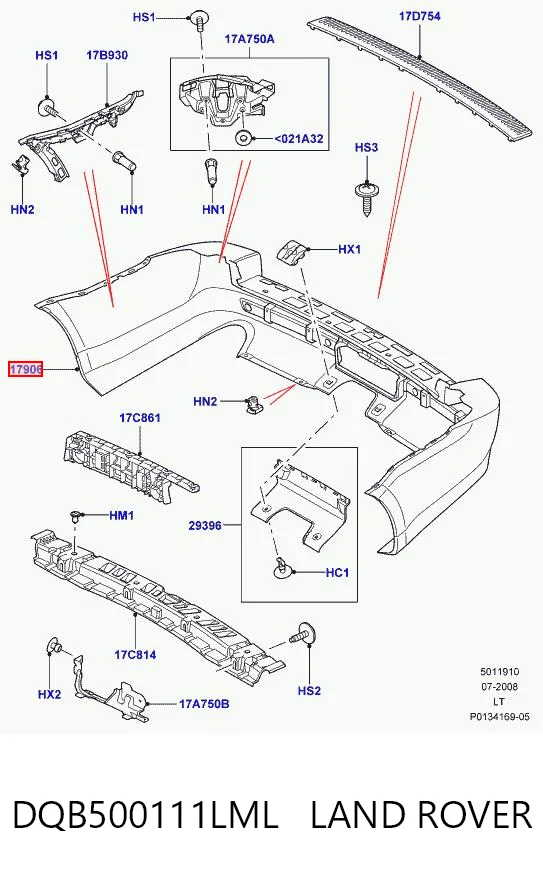 HS1
17A750A
17D754
HS1
17B930
<021A32
HS3
HN2
HN1
HN1
HX1
17906
HN2
17C861
HM1
29396
HC1
17C814
HX2
17A750B
HS2
5011910
07-2008
LT
P0134169-05

DQB500111LML LAND ROVER