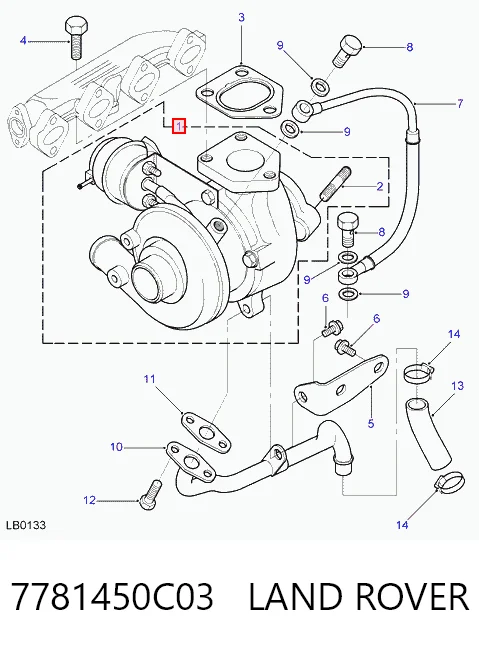 4
3
9
8
7
1
9
2
8
9
9
6
6
14
11
13
5
10
12
14
LB0133

7781450C03 LAND ROVER