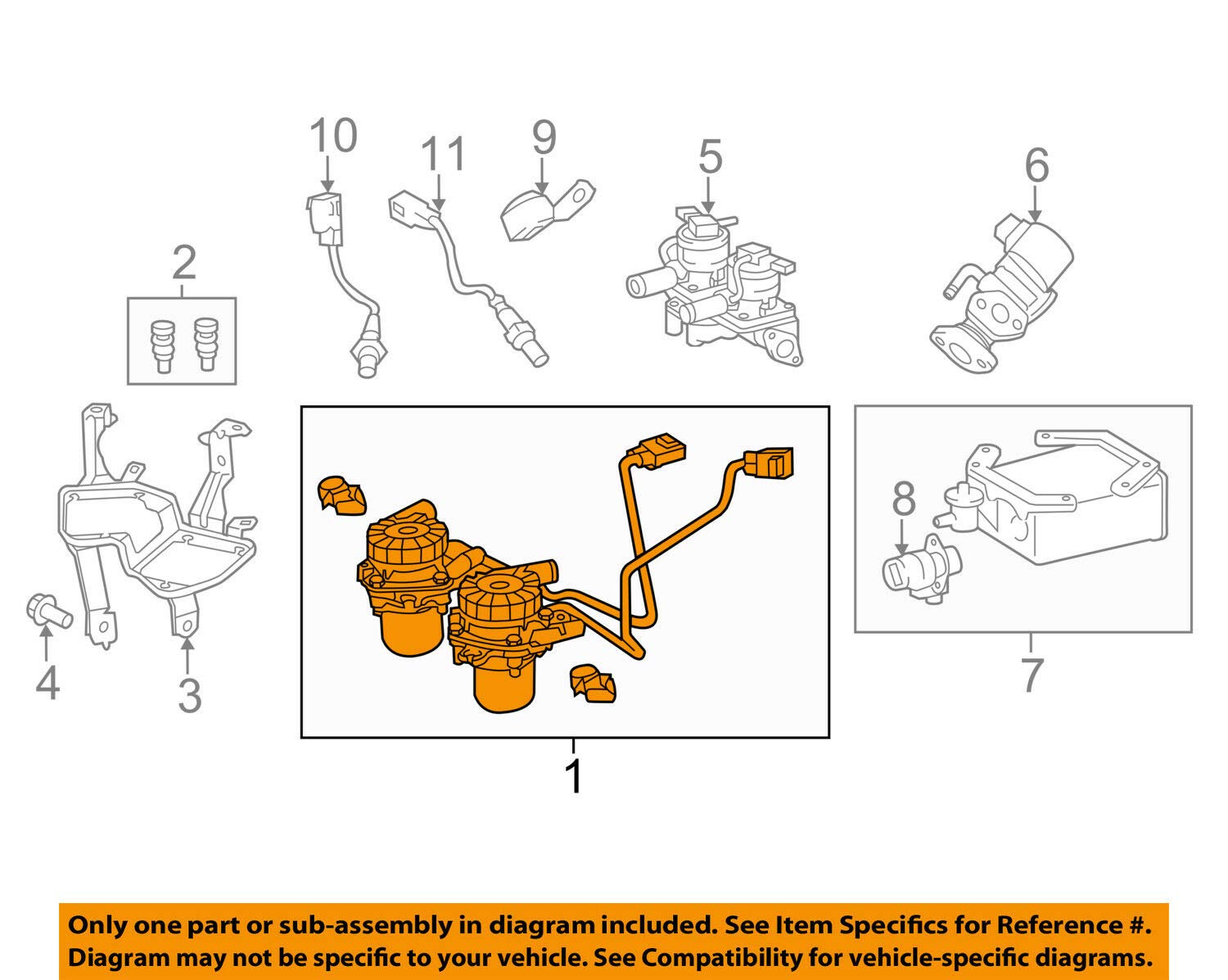 10
11
9
5
6
2
8
4
3
1
7

Only one part or sub-assembly in diagram included. See Item Specifics for Reference #.
Diagram may not be specific to your vehicle. See Compatibility for vehicle-specific diagrams.