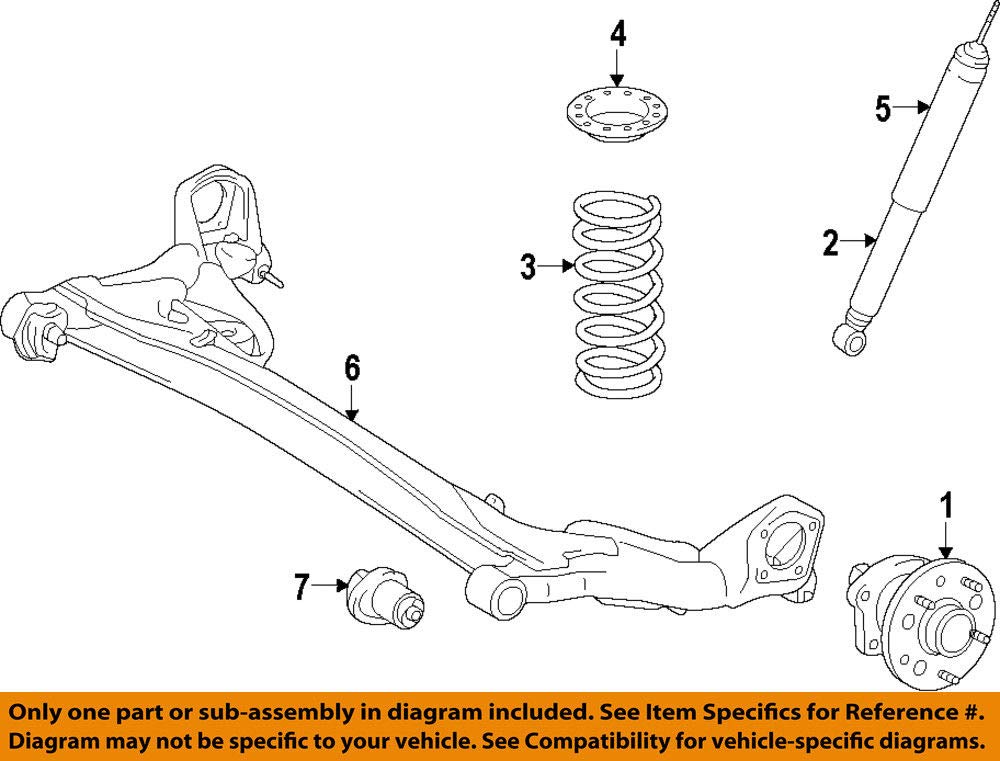 4
5
3
2
6
1
7

Only one part or sub-assembly in diagram included. See Item Specifics for Reference #. Diagram may not be specific to your vehicle. See Compatibility for vehicle-specific diagrams.