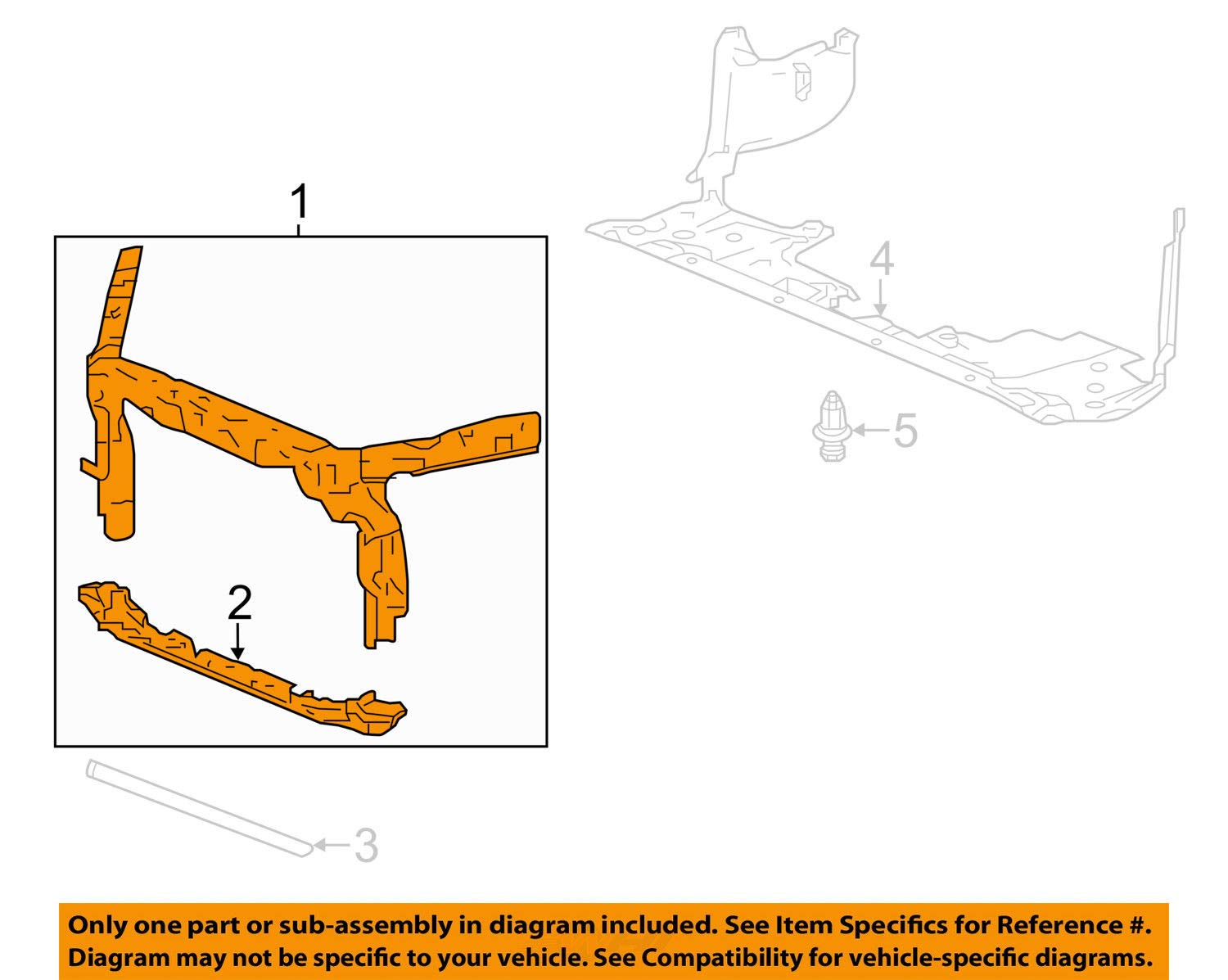 1

2

3

4

5

Only one part or sub-assembly in diagram included. See Item Specifics for Reference #. Diagram may not be specific to your vehicle. See Compatibility for vehicle-specific diagrams.