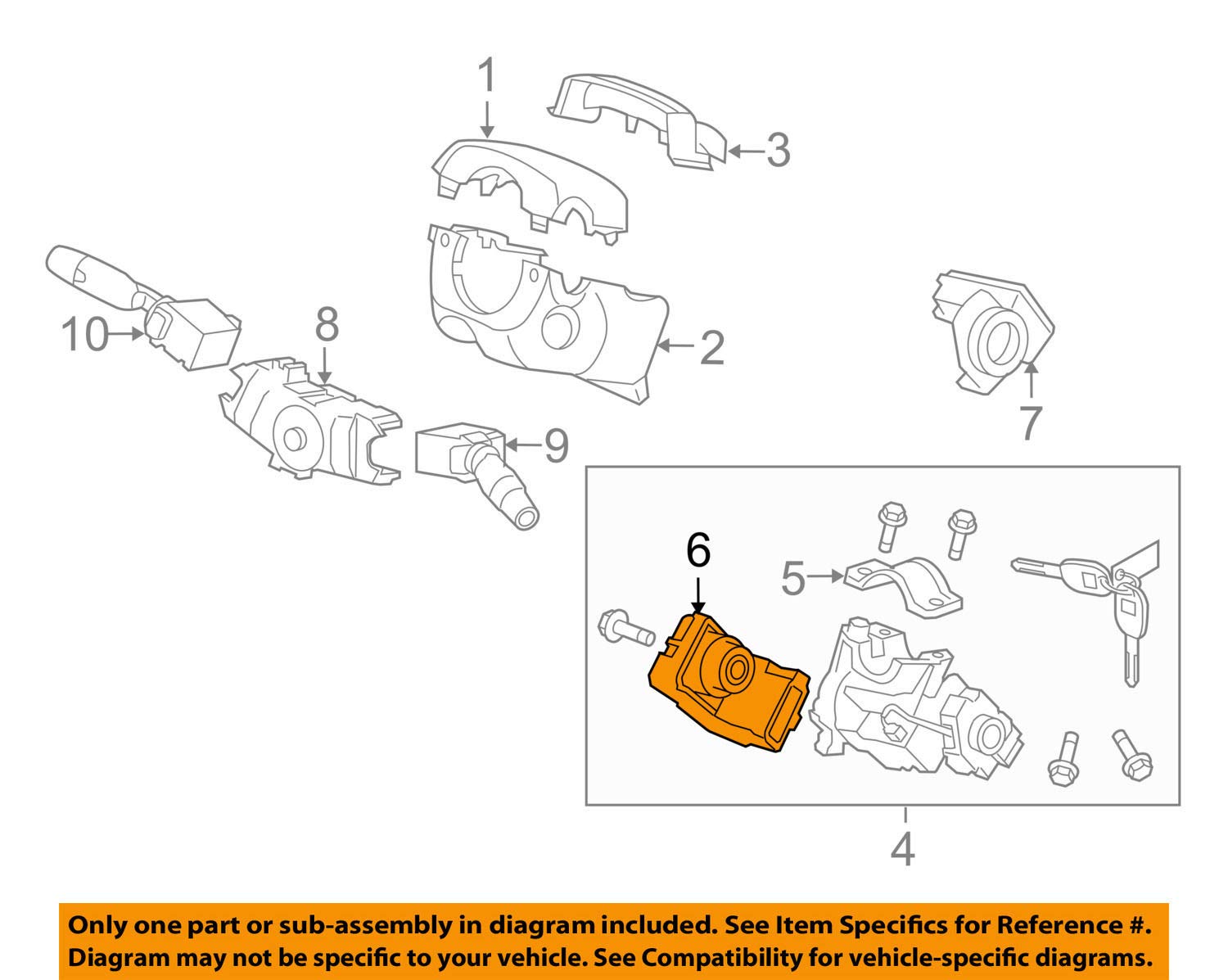 1
3
10
8
2
7
9
6
5
4

Only one part or sub-assembly in diagram included. See Item Specifics for Reference #.
Diagram may not be specific to your vehicle. See Compatibility for vehicle-specific diagrams.