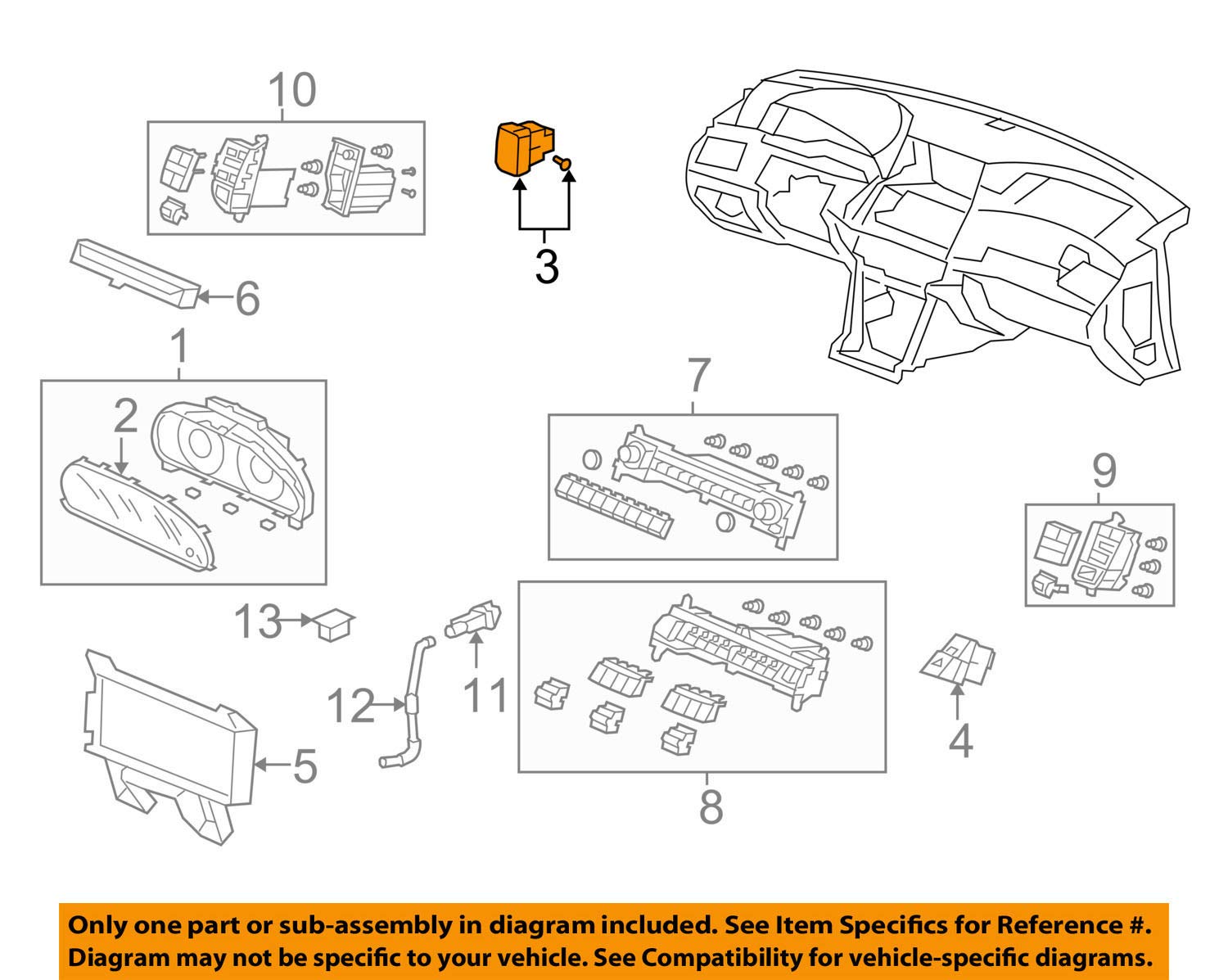 10

3

6

1

2

7

9

13

11

12

5

8

4

Only one part or sub-assembly in diagram included. See Item Specifics for Reference #.
Diagram may not be specific to your vehicle. See Compatibility for vehicle-specific diagrams.