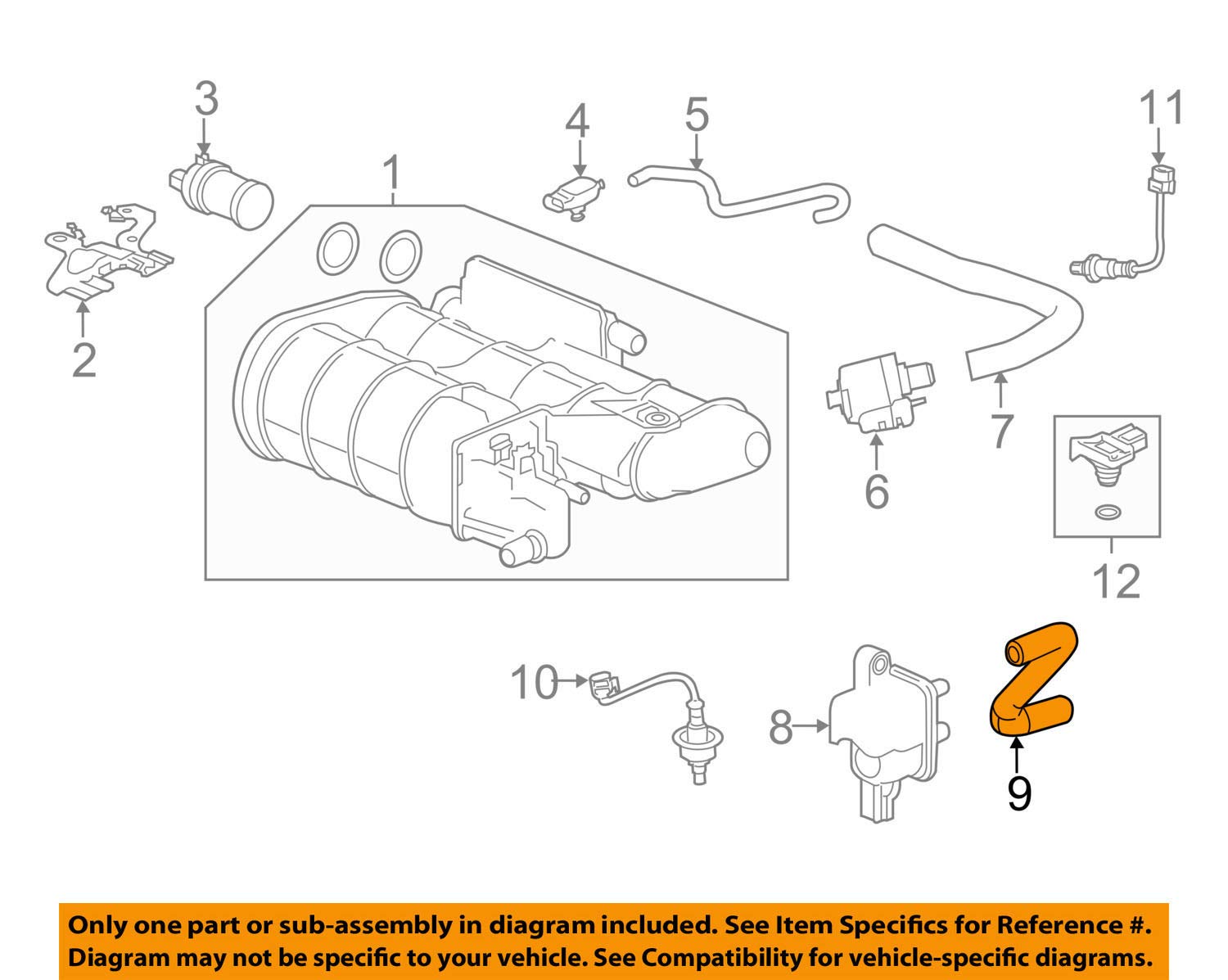 3
4
5
11
1
2
7
6
12
10
8
9

Only one part or sub-assembly in diagram included. See Item Specifics for Reference #.
Diagram may not be specific to your vehicle. See Compatibility for vehicle-specific diagrams.